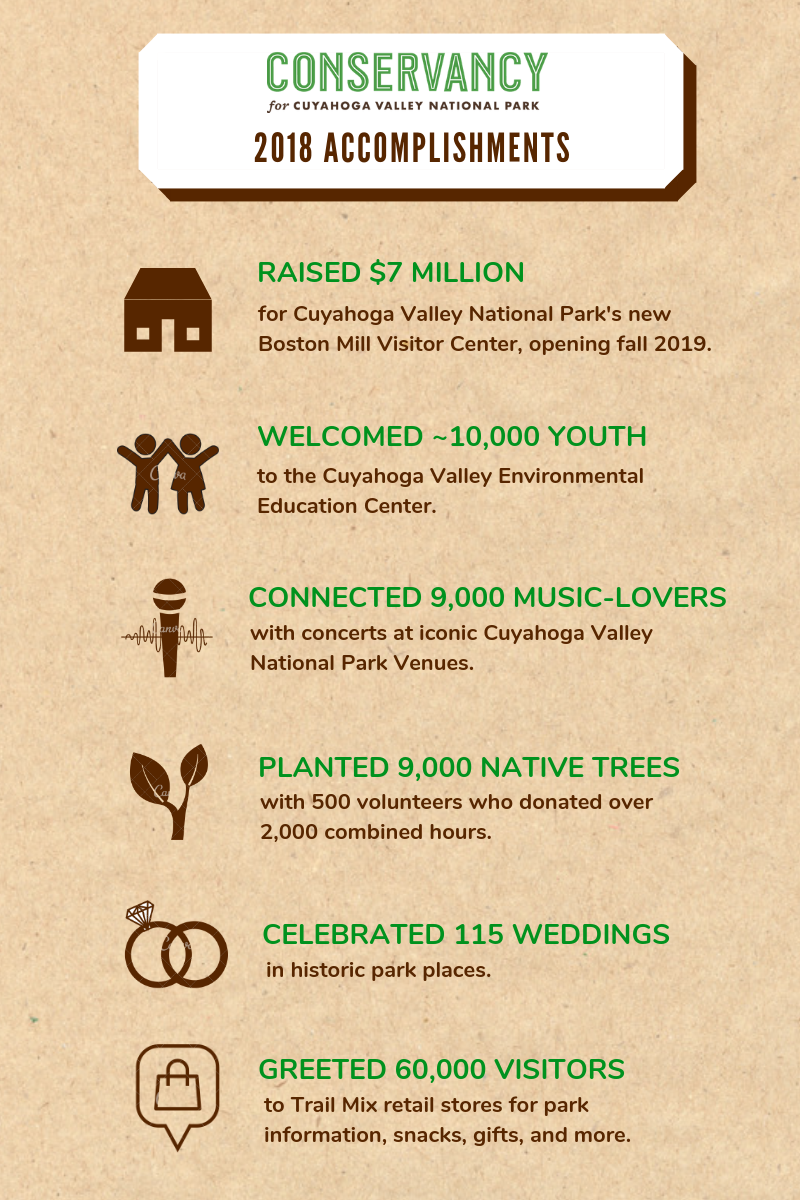 CONSERVANCY
for CUYAHOGA VALLEY NATIONAL PARK
2018 ACCOMPLISHMENTS

RAISED $7 MILLION
for Cuyahoga Valley National Park's new Boston Mill Visitor Center, opening fall 2019.

WELCOMED ~10,000 YOUTH
to the Cuyahoga Valley Environmental Education Center.

CONNECTED 9,000 MUSIC-LOVERS
with concerts at iconic Cuyahoga Valley National Park Venues.

PLANTED 9,000 NATIVE TREES
with 500 volunteers who donated over 2,000 combined hours.

CELEBRATED 115 WEDDINGS
in historic park places.

GREETED 60,000 VISITORS
to Trail Mix retail stores for park information, snacks, gifts, and more.